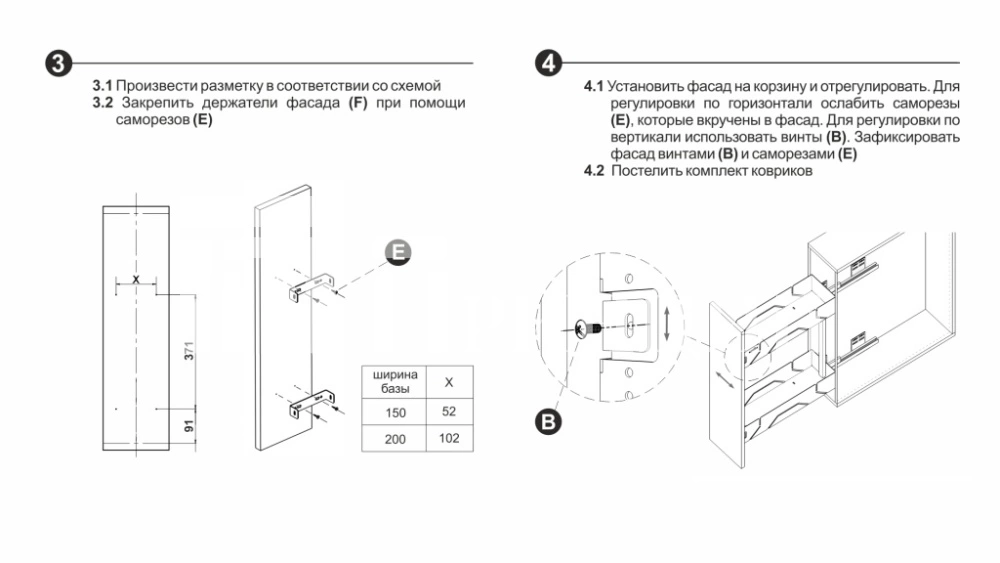 3

3.1 Произвести разметку в соответствии со схемой
3.2 Закрепить держатели фасада (F) при помощи саморезов (E)

X

371

91

E

| ширина базы | X |
|---|---|
| 150 | 52 |
| 200 | 102 |

4

4.1 Установить фасад на корзину и отрегулировать. Для регулировки по горизонтали ослабить саморезы (E), которые вкручены в фасад. Для регулировки по вертикали использовать винты (B). Зафиксировать фасад винтами (B) и саморезами (E)
4.2 Постелить комплект ковриков

B