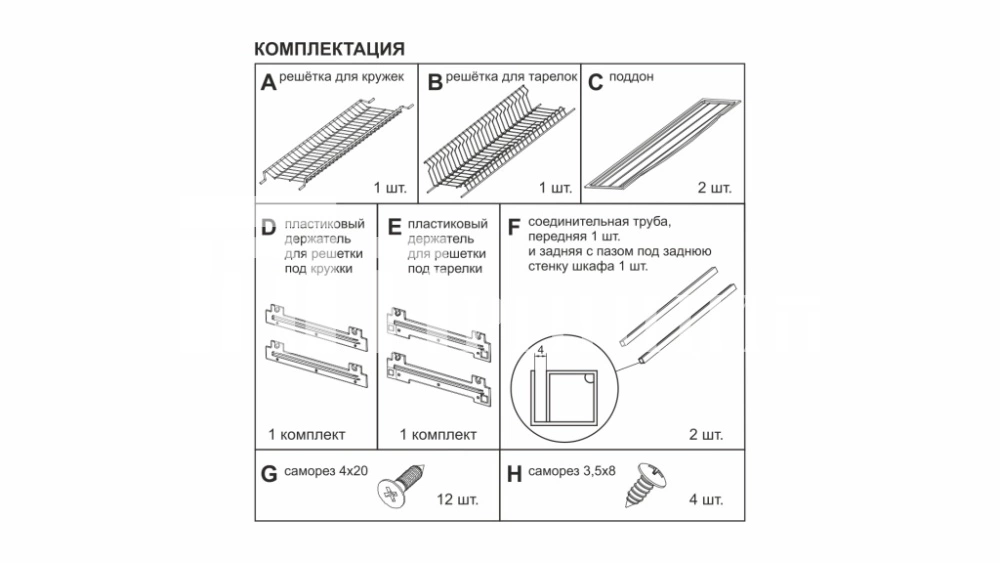 КОМПЛЕКТАЦИЯ

A решётка для кружек
1 шт.

B решётка для тарелок
1 шт.

C поддон
2 шт.

D пластиковый держатель для решетки под кружки
1 комплект

E пластиковый держатель для решетки под тарелки
1 комплект

F соединительная труба, передняя 1 шт. и задняя с пазом под заднюю стенку шкафа 1 шт.
4
2 шт.

G саморез 4x20
12 шт.

H саморез 3,5x8
4 шт.