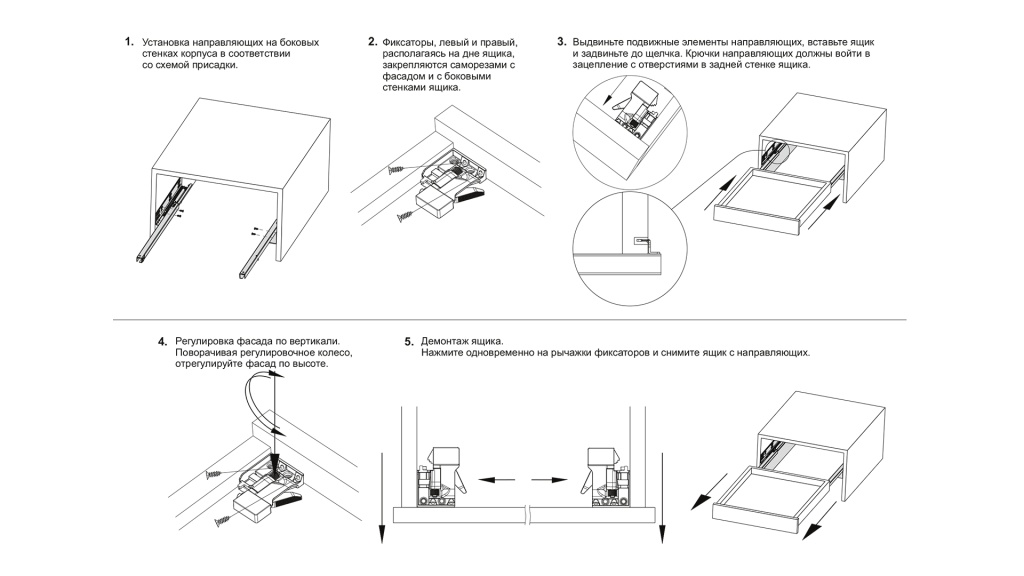 1. Установка направляющих на боковых стенках корпуса в соответствии со схемой присадки.

2. Фиксаторы, левый и правый, располагаясь на дне ящика, закрепляются саморезами с фасадом и с боковыми стенками ящика.

3. Выдвиньте подвижные элементы направляющих, вставьте ящик и задвиньте до щелчка. Крючки направляющих должны войти в зацепление с отверстиями в задней стенке ящика.

4. Регулировка фасада по вертикали. Поворачивая регулировочное колесо, отрегулируйте фасад по высоте.

5. Демонтаж ящика. Нажмите одновременно на рычажки фиксаторов и снимите ящик с направляющих.