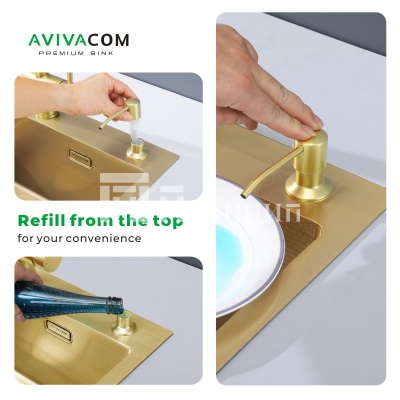 AVIVACOM
PREMIUM SINK

Refill from the top
for your convenience