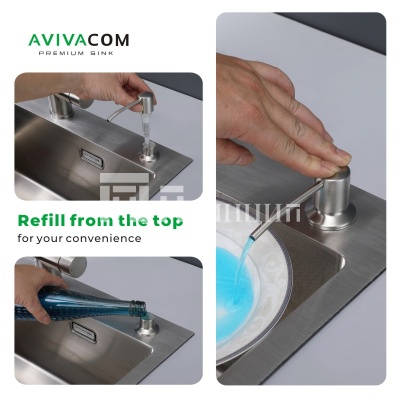 AVIVACOM
PREMIUM SINK

Refill from the top
for your convenience