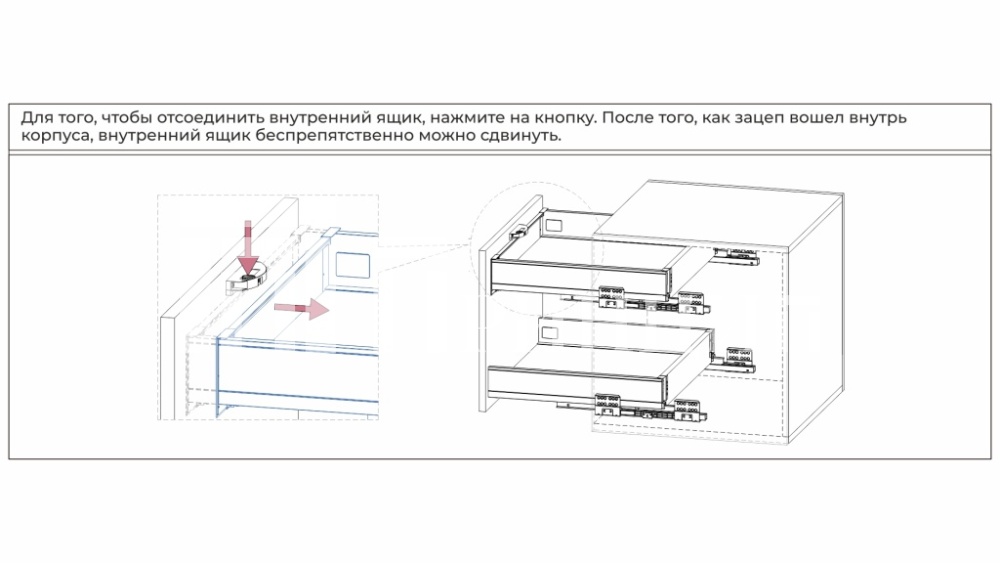 Для того, чтобы отсоединить внутренний ящик, нажмите на кнопку. После того, как зацеп вошел внутрь корпуса, внутренний ящик беспрепятственно можно сдвинуть.